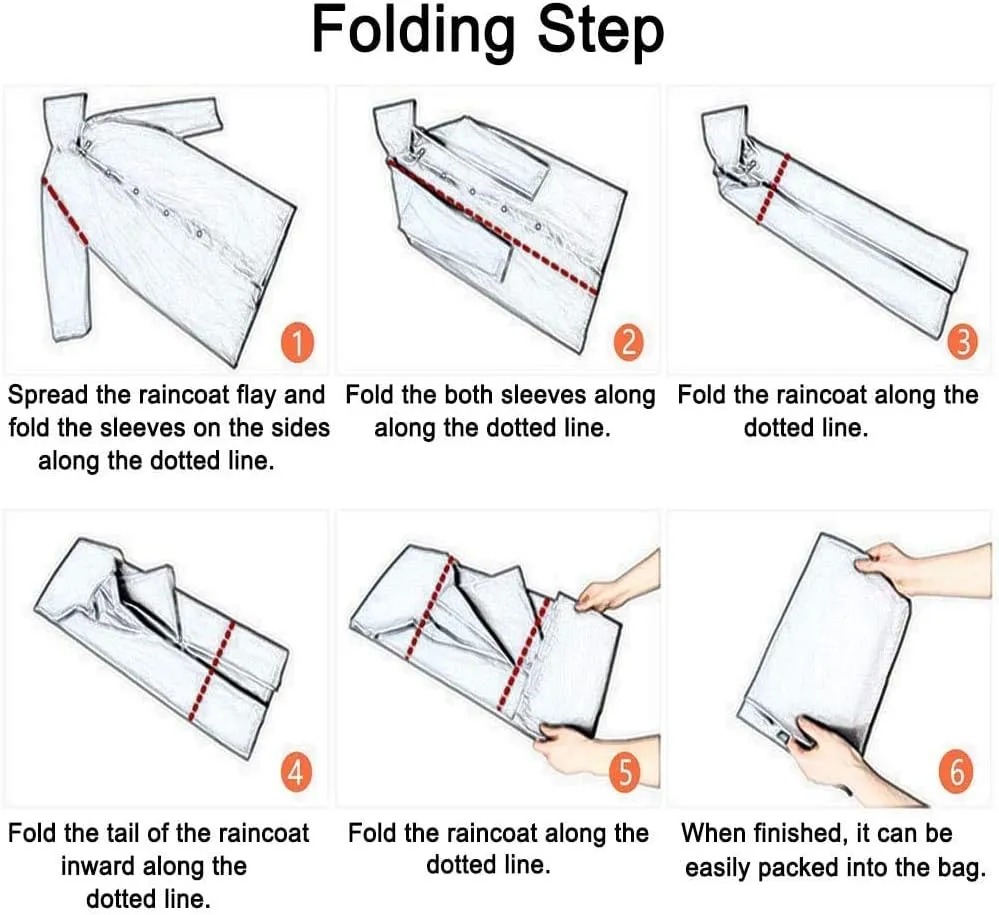 Folding Step

1

Spread the raincoat flay and fold the sleeves on the sides along the dotted line.

2

Fold the both sleeves along along the dotted line.

3

Fold the raincoat along the dotted line.

4

Fold the tail of the raincoat inward along the dotted line.

5

Fold the raincoat along the dotted line.

6

When finished, it can be easily packed into the bag.